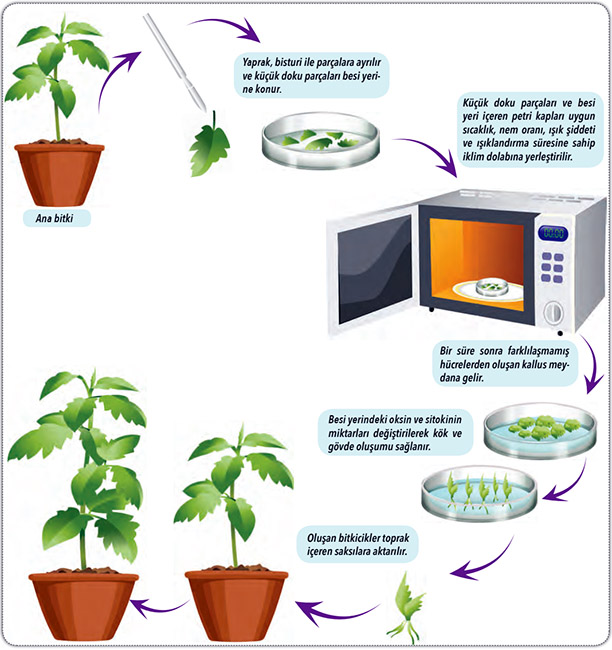 Ana bitki

Yaprak, bisturi ile parçalara ayrılır ve küçük doku parçaları besi yerine konur.

Küçük doku parçaları ve besi yeri içeren petri kapları uygun sıcaklık, nem oranı, ışık şiddeti ve ışıklandırma süresine sahip iklim dolabına yerleştirilir.

00:00

Bir süre sonra farklılaşmamış hücrelerden oluşan kallus meydana gelir.

Besi yerindeki oksin ve sitokinin miktarları değiştirilerek kök ve gövde oluşumu sağlanır.

Oluşan bitkicikler toprak içeren saksılara aktarılır.